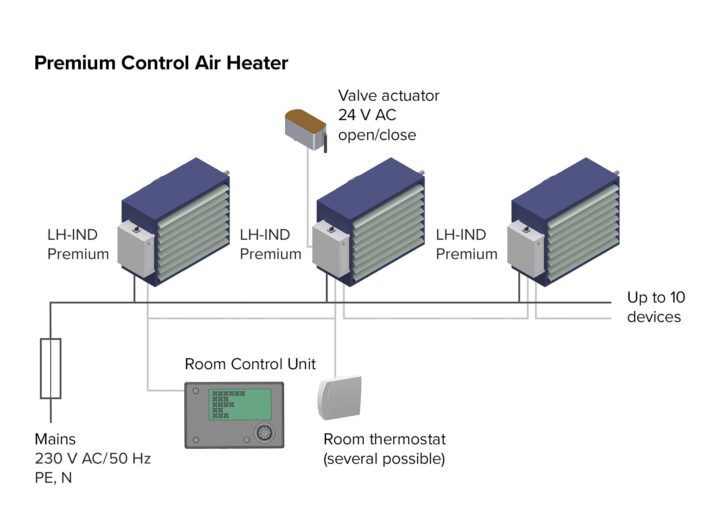 Premium Control Air Heater

Valve actuator
24 V AC
open/close

LH-IND
Premium

LH-IND
Premium

LH-IND
Premium

Up to 10
devices

Room Control Unit

Mains
230 V AC/50 Hz
PE, N

Room thermostat
(several possible)